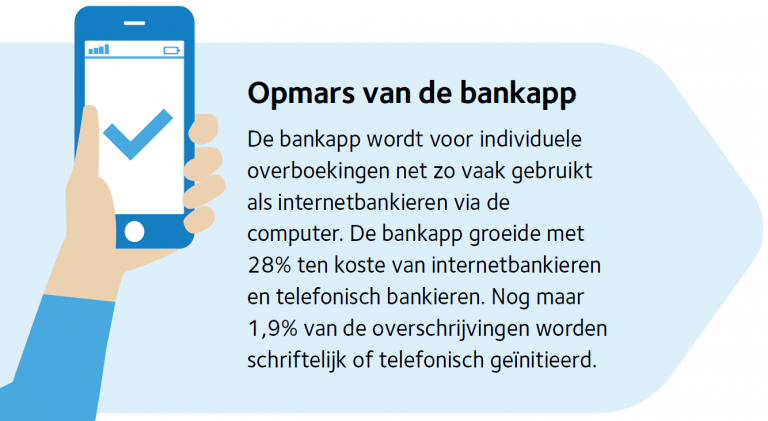 Opmars van de bankapp

De bankapp wordt voor individuele overboekingen net zo vaak gebruikt als internetbankieren via de computer. De bankapp groeide met 28% ten koste van internetbankieren en telefonisch bankieren. Nog maar 1,9% van de overschrijvingen worden schriftelijk of telefonisch geïnitieerd.